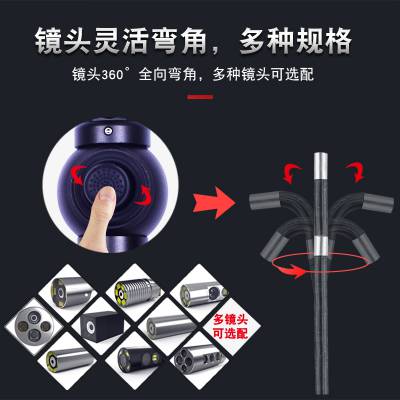 镜头灵活弯角，多种规格

镜头360°全向弯角，多种镜头可选配

多镜头可选配