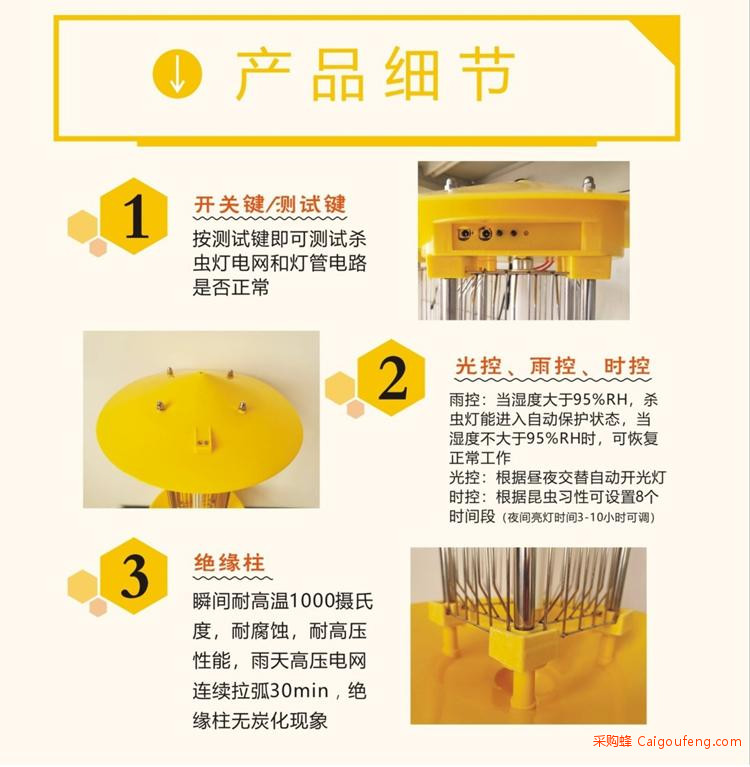 产品细节

1

开关键/测试键

按测试键即可测试杀虫灯电网和灯管电路是否正常

2

光控、雨控、时控

雨控：当湿度大于95%RH，杀虫灯能进入自动保护状态，当湿度不大于95%RH时，可恢复正常工作
光控：根据昼夜交替自动开光灯
时控：根据昆虫习性可设置8个时间段（夜间亮灯时间3-10小时可调）

3

绝缘柱

瞬间耐高温1000摄氏度，耐腐蚀，耐高压性能，雨天高压电网连续拉弧30min，绝缘柱无炭化现象

采购蜂 Caigoufeng.com