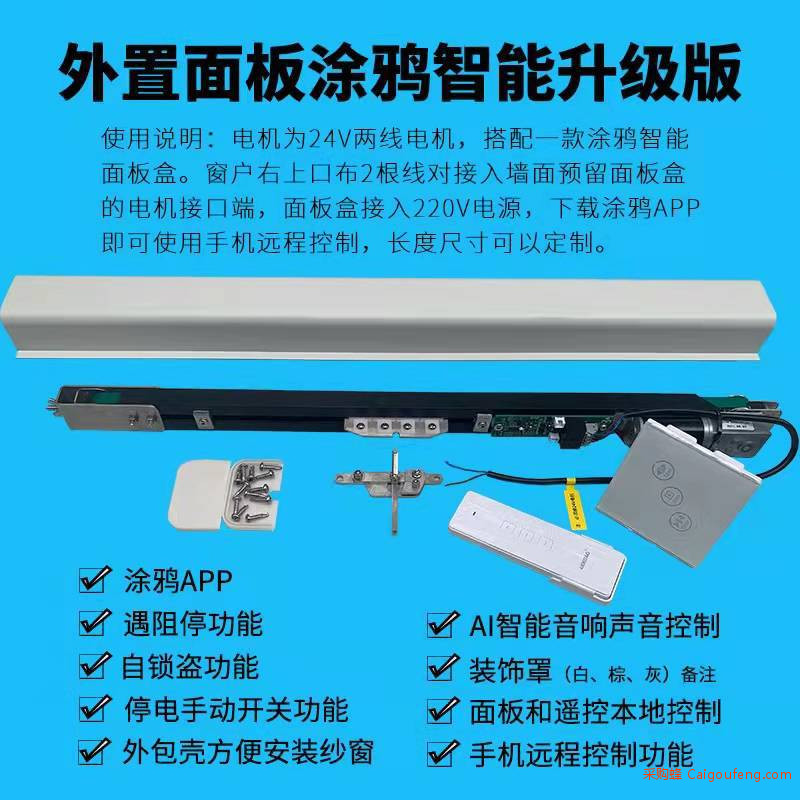 外置面板涂鸦智能升级版

使用说明：电机为24V两线电机，搭配一款涂鸦智能面板盒。窗户右上口布2根线对接入墙面预留面板盒的电机接口端，面板盒接入220V电源，下载涂鸦APP即可使用手机远程控制，长度尺寸可以定制。

涂鸦APP
遇阻停功能
自锁盗功能
停电手动开关功能
外包壳方便安装纱窗

AI智能音响声音控制
装饰罩（白、棕、灰）备注
面板和遥控本地控制
手机远程控制功能

采购蜂 Caigoufeng.com