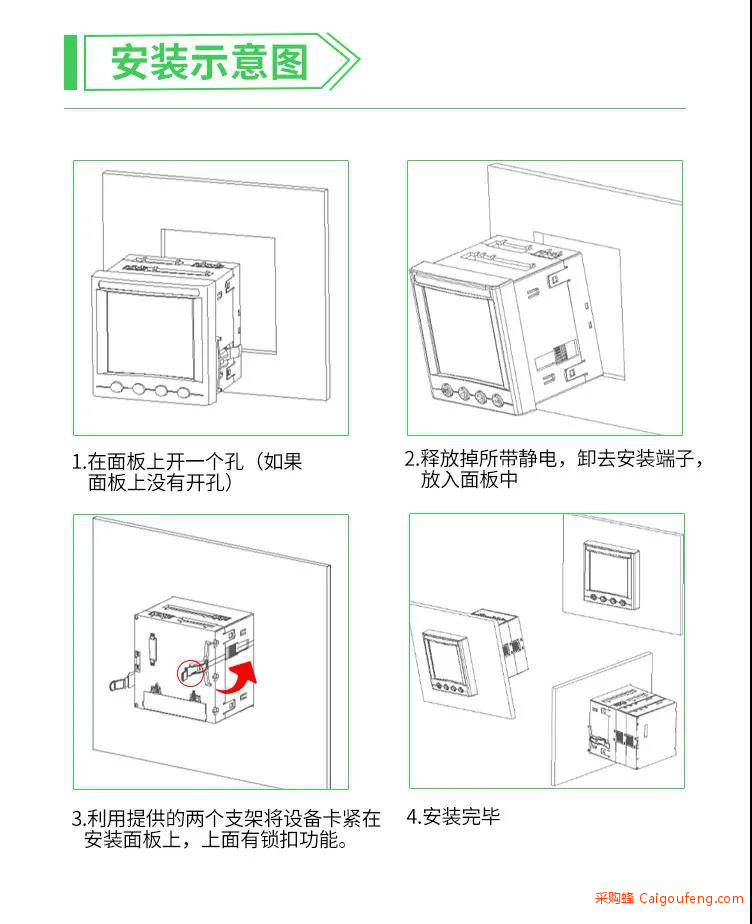 安装示意图

1.在面板上开一个孔（如果面板上没有开孔）

2.释放掉所带静电，卸去安装端子，放入面板中

3.利用提供的两个支架将设备卡紧在安装面板上，上面有锁扣功能。

4.安装完毕

采购蜂 Caigoufeng.com