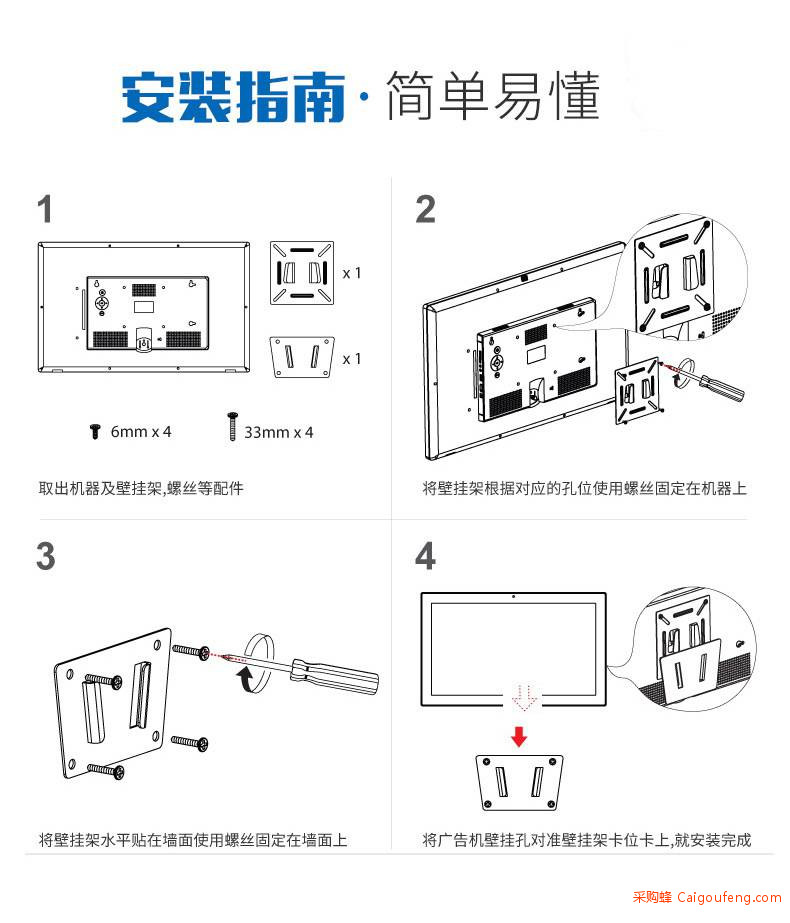 安装指南·简单易懂

1

x 1

x 1

6mm x 4

33mm x 4

取出机器及壁挂架,螺丝等配件

2

将壁挂架根据对应的孔位使用螺丝固定在机器上

3

将壁挂架水平贴在墙面使用螺丝固定在墙面上

4

将广告机壁挂孔对准壁挂架卡位卡上,就安装完成

采购蜂 Caigoufeng.com