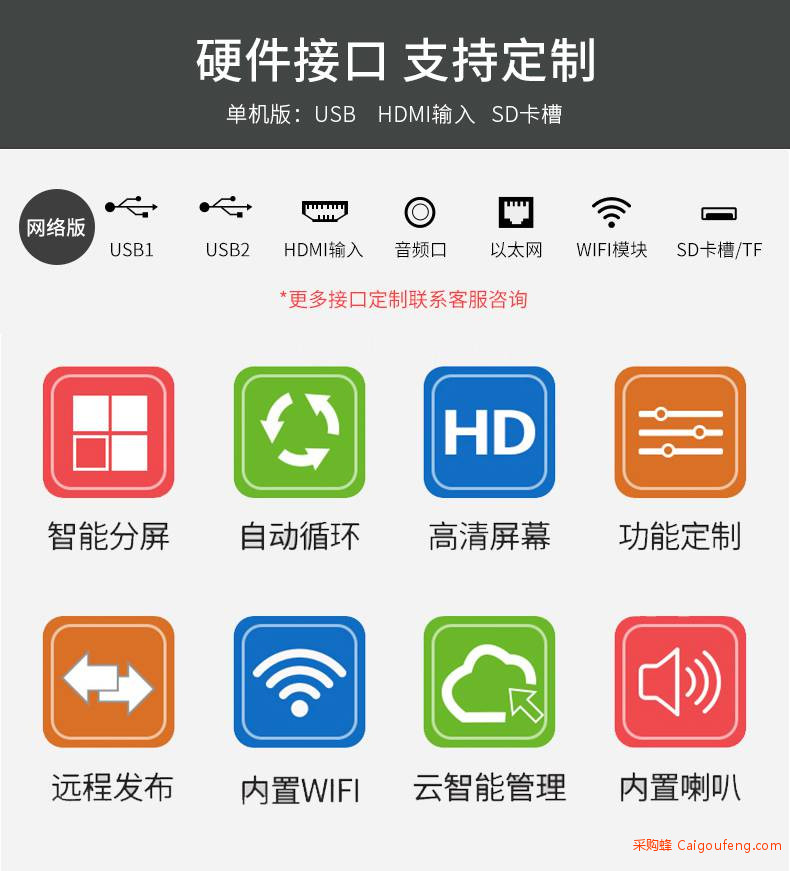 硬件接口 支持定制

单机版：USB HDMI输入 SD卡槽

网络版

USB1 USB2 HDMI输入 音频口 以太网 WIFI模块 SD卡槽/TF

*更多接口定制联系客服咨询

HD

智能分屏 自动循环 高清屏幕 功能定制

远程发布 内置WIFI 云智能管理 内置喇叭

采购蜂 Caigoufeng.com