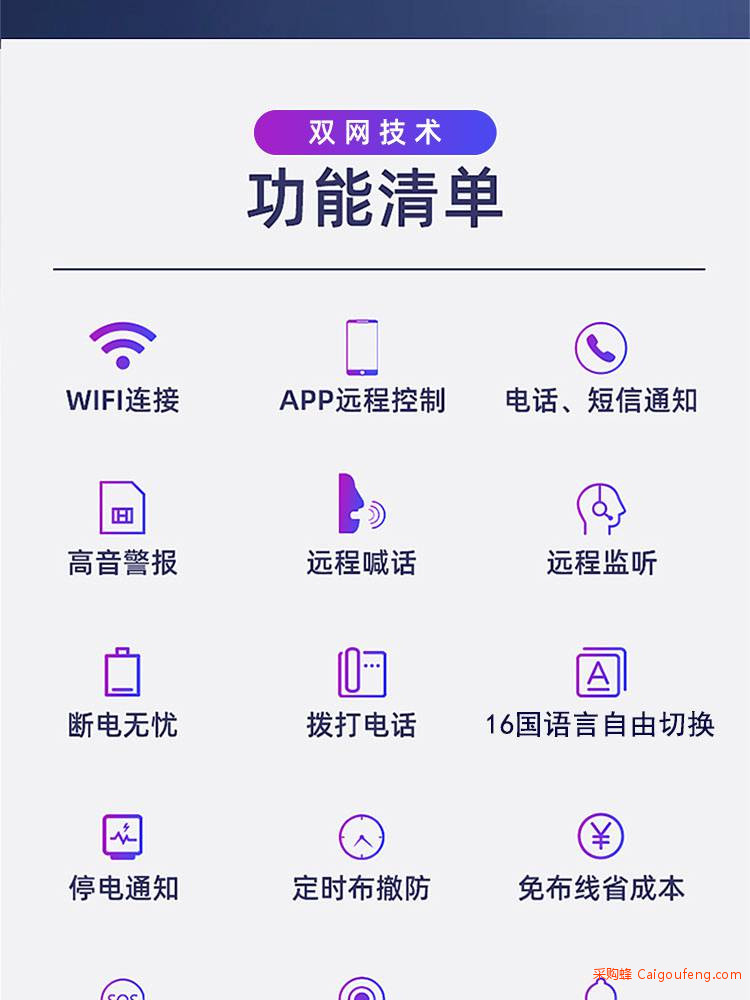 双网技术

功能清单

WIFI连接

APP远程控制

电话、短信通知

高音警报

远程喊话

远程监听

断电无忧

拨打电话

16国语言自由切换

停电通知

定时布撤防

免布线省成本

采购蜂 Caigoufeng.com