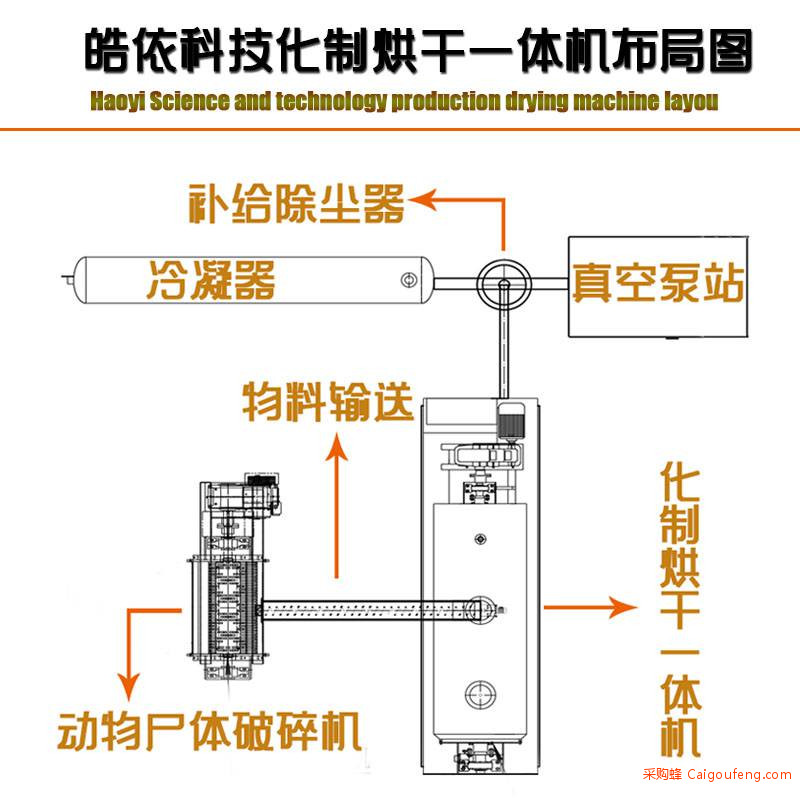 皓依科技化制烘干一体机布局图

Haoyi Science and technology production drying machine layou

补给除尘器

冷凝器

真空泵站

物料输送

化制烘干一体机

动物尸体破碎机

采购蜂 Caigoufeng.com