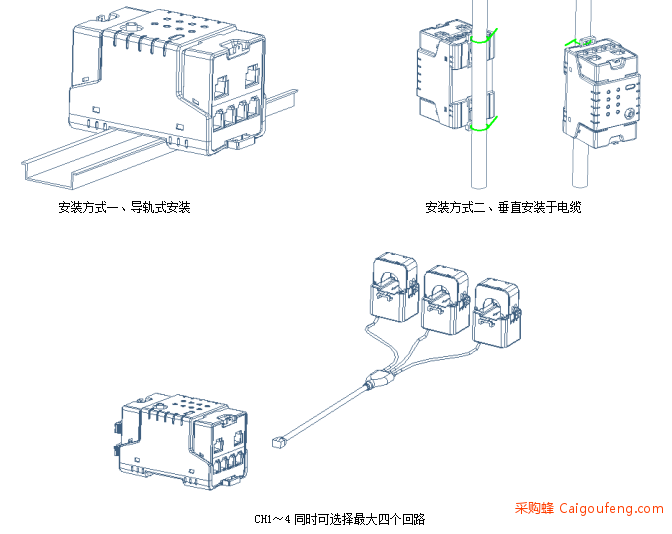 安装方式一、导轨式安装

安装方式二、垂直安装于电缆

CH1～4 同时可选择最大四个回路

采购蜂 Caigoufeng.com