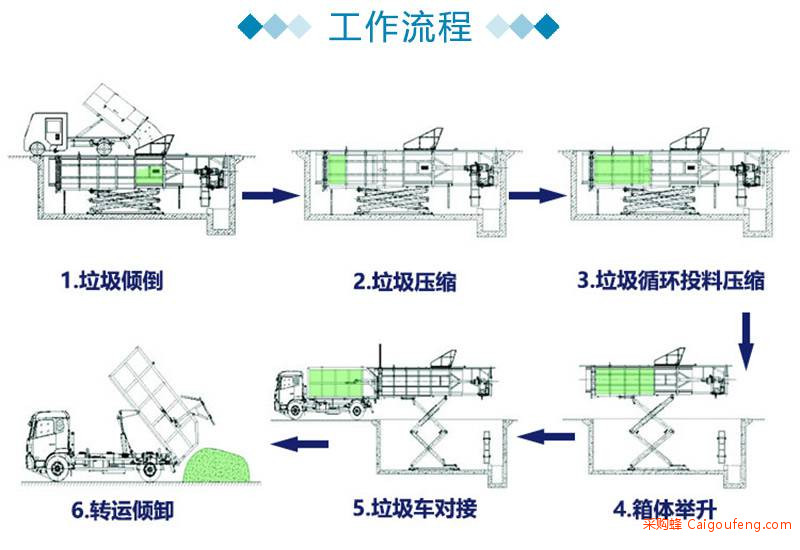 工作流程

1.垃圾倾倒

2.垃圾压缩

3.垃圾循环投料压缩

6.转运倾卸

5.垃圾车对接

4.箱体举升

采购蜂 Caigoufeng.com