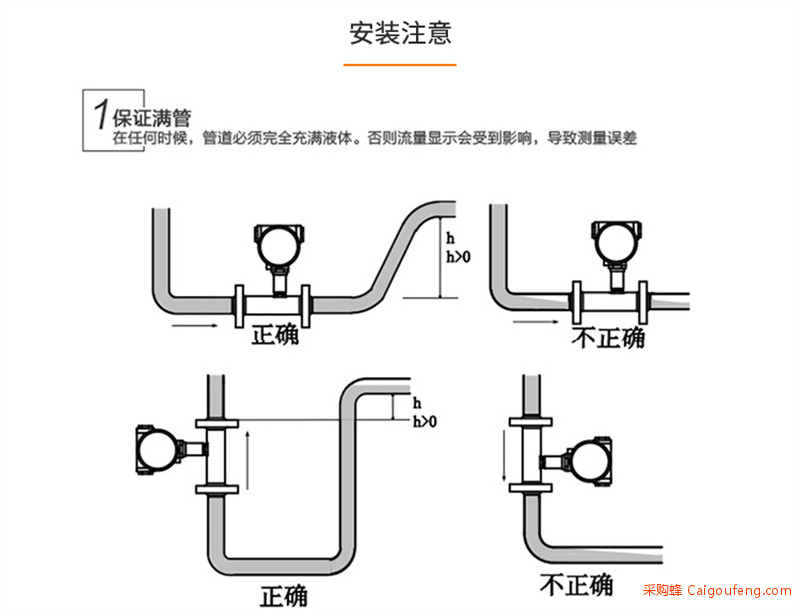 安装注意

1 保证满管
在任何时候，管道必须完全充满液体。否则流量显示会受到影响，导致测量误差

h
h>0
正确

不正确

h
h>0
正确

不正确

采购蜂 Caigoufeng.com