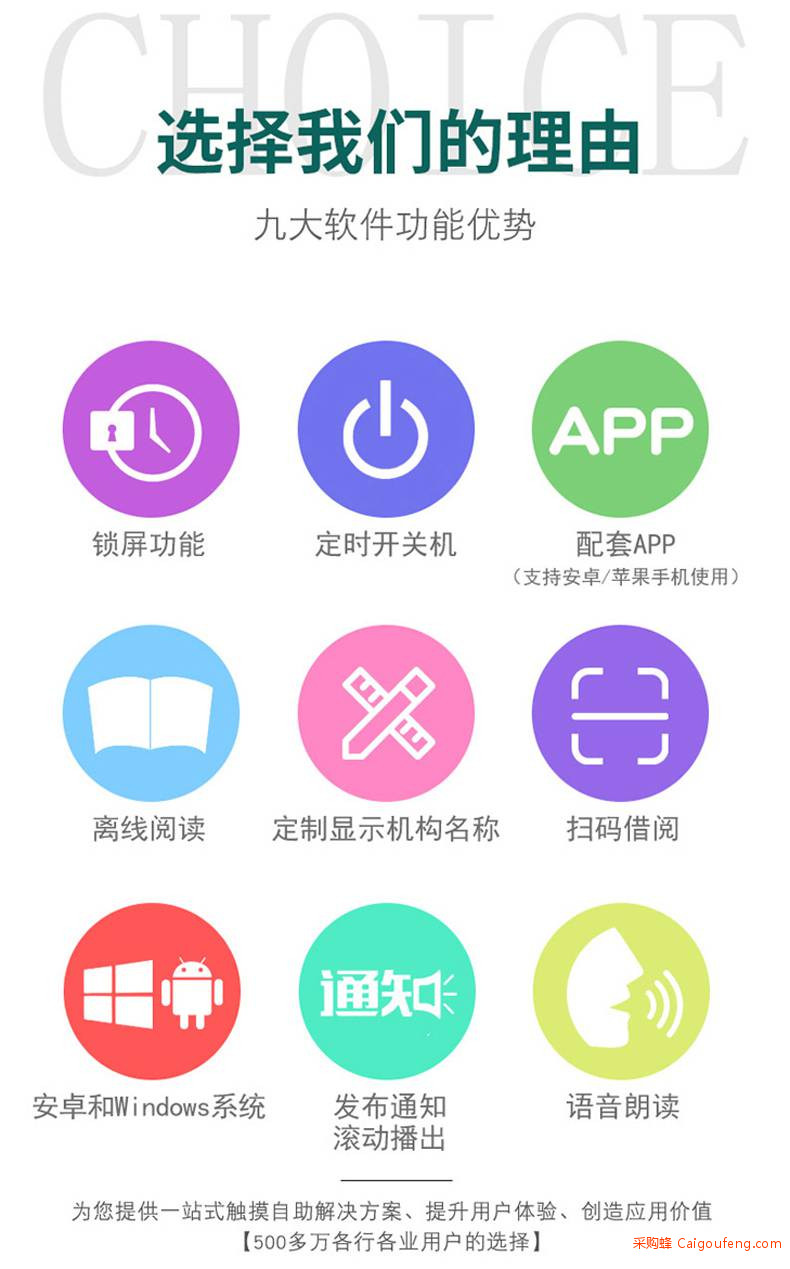 CHOICE

选择我们的理由

九大软件功能优势

APP

锁屏功能

定时开关机

配套APP
（支持安卓/苹果手机使用）

离线阅读

定制显示机构名称

扫码借阅

通知

安卓和Windows系统

发布通知
滚动播出

语音朗读

为您提供一站式触摸自助解决方案、提升用户体验、创造应用价值
【500多万各行各业用户的选择】

采购蜂 Caigoufeng.com