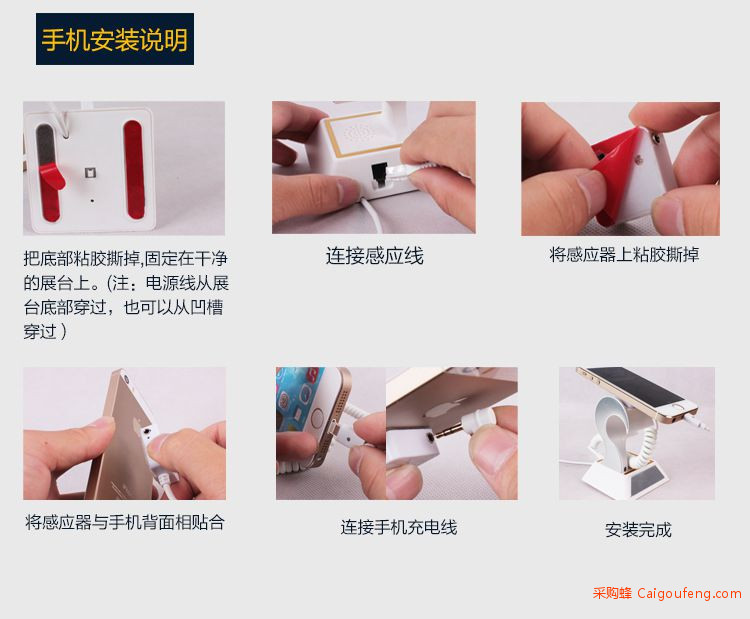 手机安装说明

把底部粘胶撕掉,固定在干净的展台上。(注:电源线从展台底部穿过,也可以从凹槽穿过)

连接感应线

将感应器上粘胶撕掉

将感应器与手机背面相贴合

连接手机充电线

安装完成

采购蜂 Caigoufeng.com