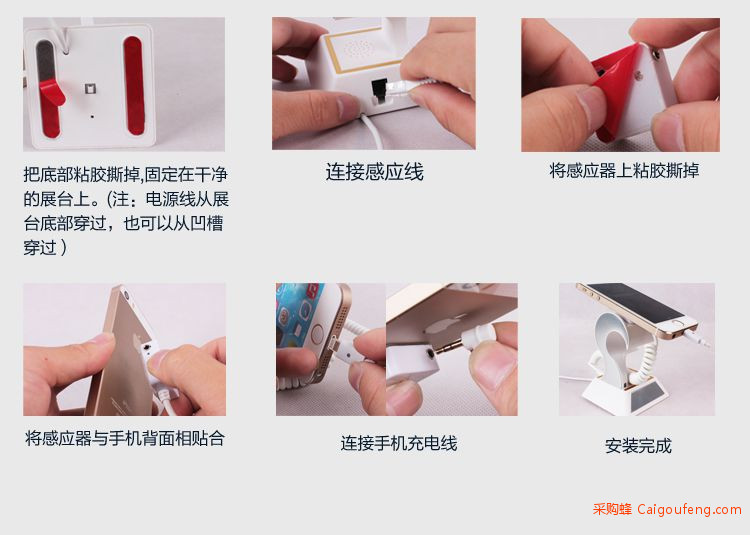 把底部粘胶撕掉,固定在干净的展台上。(注：电源线从展台底部穿过，也可以从凹槽穿过）

连接感应线

将感应器上粘胶撕掉

将感应器与手机背面相贴合

连接手机充电线

安装完成

采购蜂 Caigoufeng.com