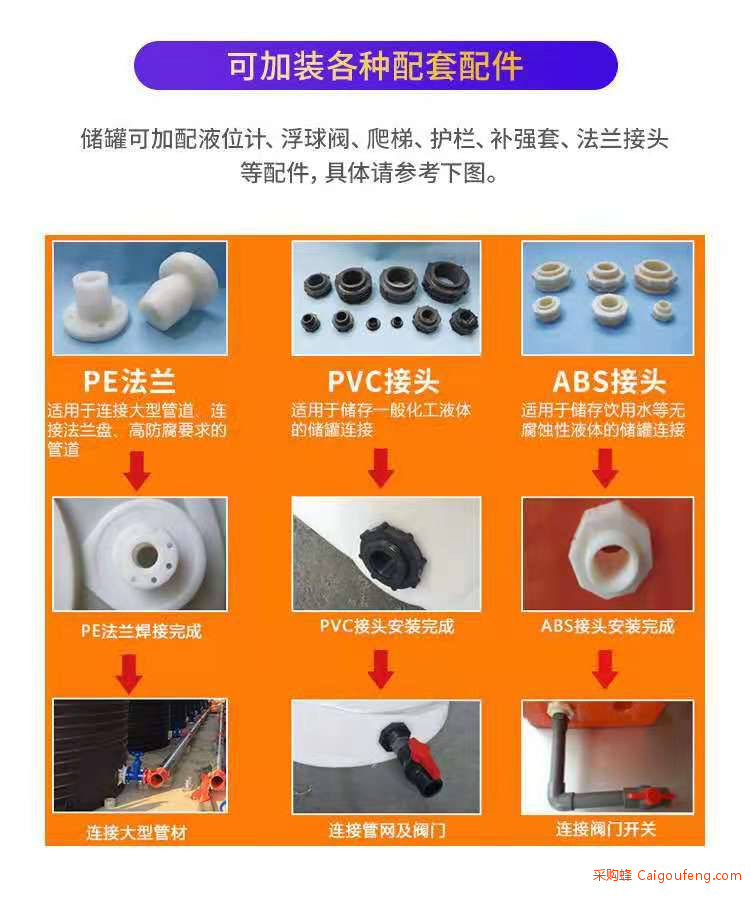 可加装各种配套配件

储罐可加配液位计、浮球阀、爬梯、护栏、补强套、法兰接头等配件，具体请参考下图。

PE法兰
适用于连接大型管道、连接法兰盘、高防腐要求的管道

PE法兰焊接完成

连接大型管材

PVC接头
适用于储存一般化工液体的储罐连接

PVC接头安装完成

连接管网及阀门

ABS接头
适用于储存饮用水等无腐蚀性液体的储罐连接

ABS接头安装完成

连接阀门开关

采购蜂 Caigoufeng.com