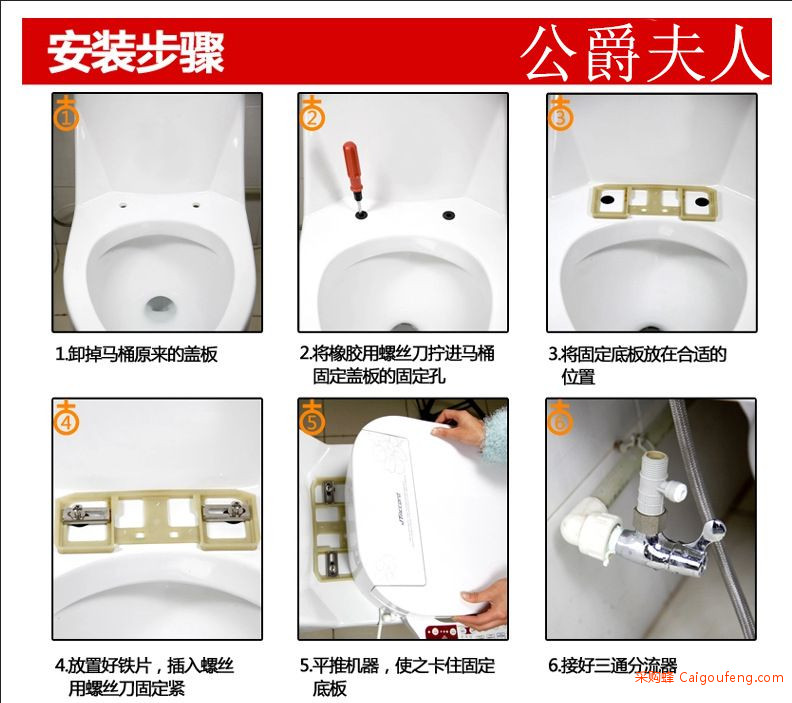 安装步骤

公爵夫人

①

1.卸掉马桶原来的盖板

②

2.将橡胶用螺丝刀拧进马桶固定盖板的固定孔

③

3.将固定底板放在合适的位置

④

4.放置好铁片，插入螺丝用螺丝刀固定紧

⑤

5.平推机器，使之卡住固定底板

⑥

6.接好三通分流器

采购蜂 Caigoufeng.com