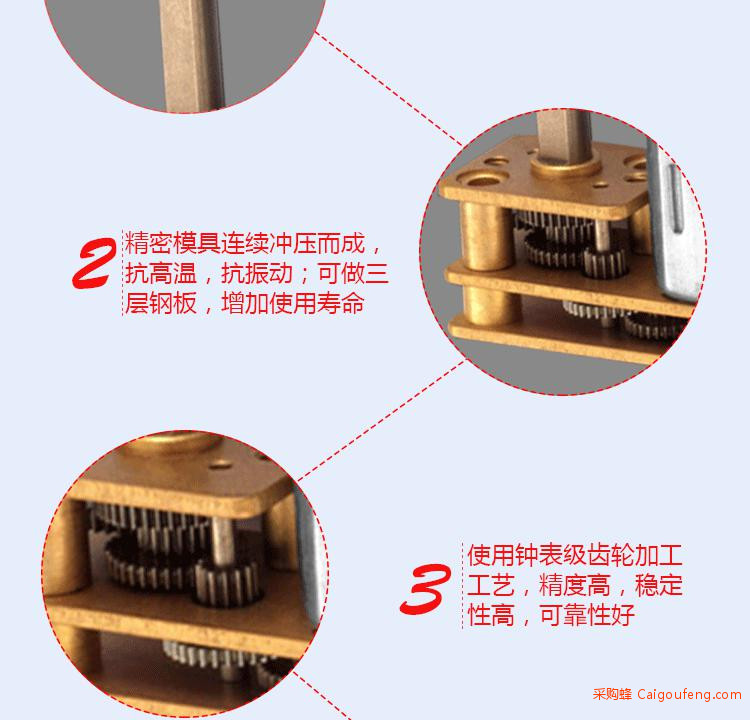 2

精密模具连续冲压而成，抗高温，抗振动；可做三层钢板，增加使用寿命

3

使用钟表级齿轮加工工艺，精度高，稳定性高，可靠性好

采购蜂 Caigoufeng.com