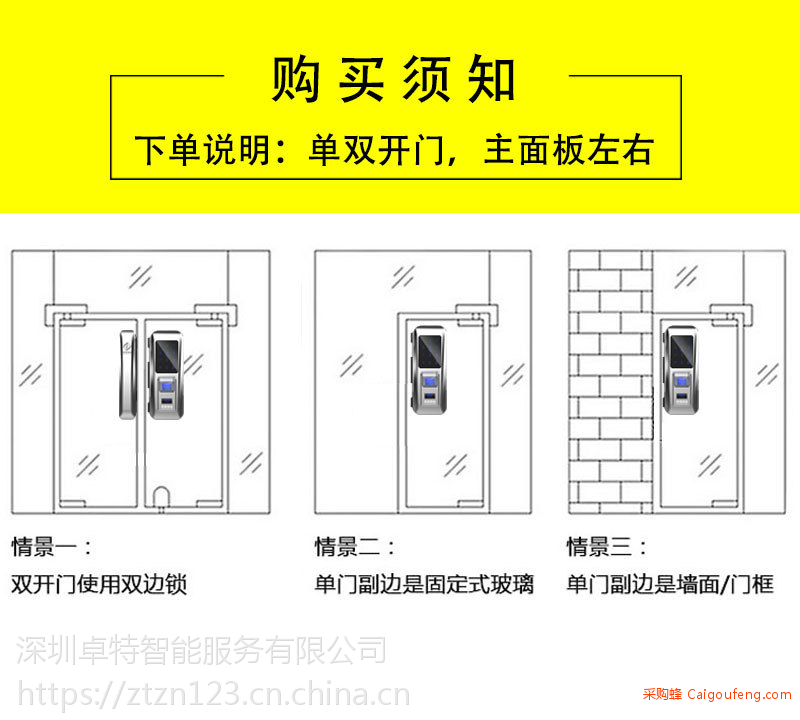 购买须知

下单说明：单双开门，主面板左右

情景一：
双开门使用双边锁

情景二：
单门副边是固定式玻璃

情景三：
单门副边是墙面/门框

深圳卓特智能服务有限公司
https://ztzn123.cn.china.cn

采购蜂 Caigoufeng.com