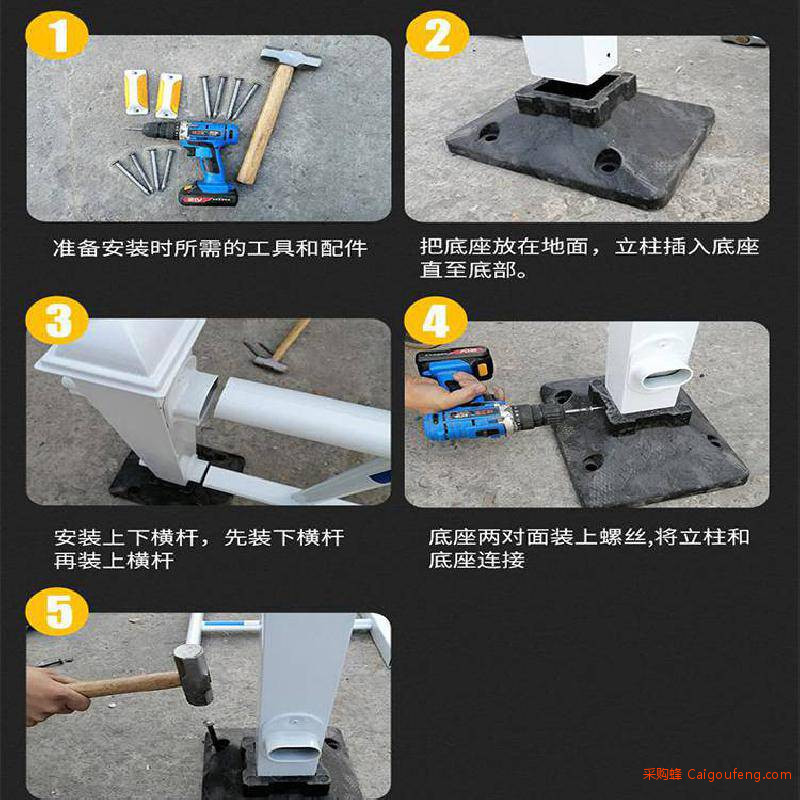 1

准备安装时所需的工具和配件

2

把底座放在地面，立柱插入底座直至底部。

3

安装上下横杆，先装下横杆再装上横杆

4

底座两对面装上螺丝,将立柱和底座连接

5

采购蜂 Caigoufeng.com