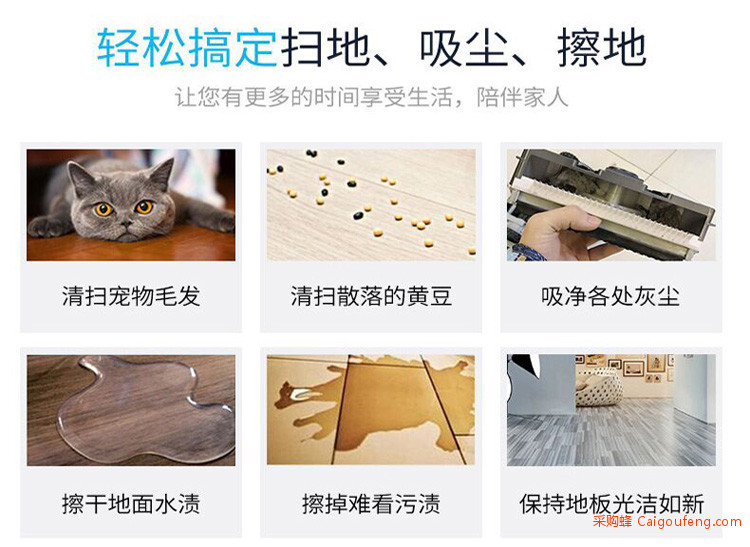 轻松搞定扫地、吸尘、擦地
让您有更多的时间享受生活，陪伴家人

清扫宠物毛发

清扫散落的黄豆

吸净各处灰尘

擦干地面水渍

擦掉难看污渍

保持地板光洁如新

采购蜂 Caigoufeng.com