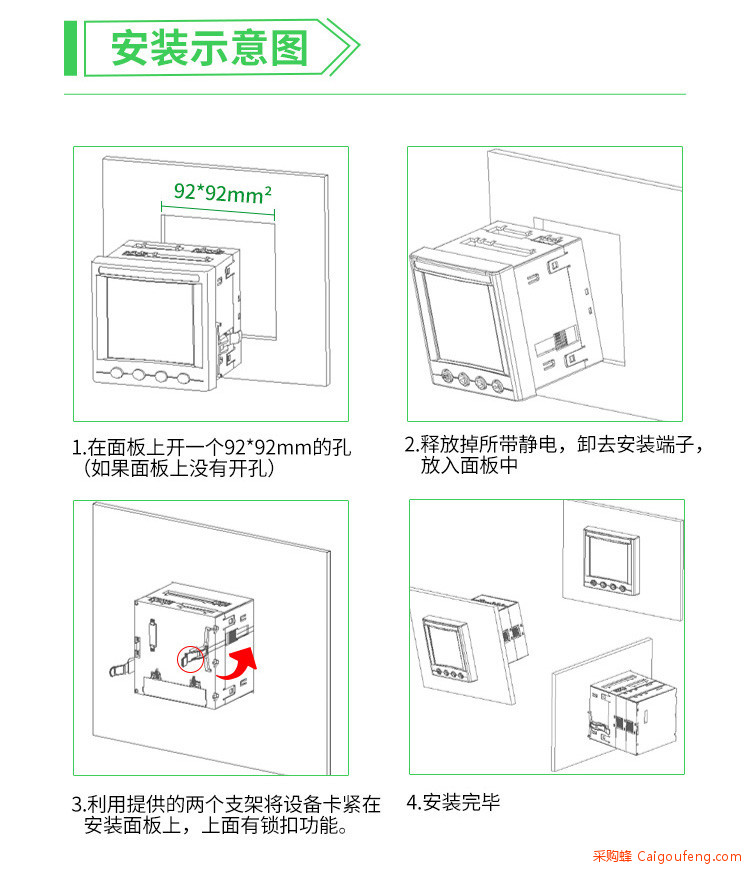 安装示意图

92*92mm²

1.在面板上开一个92*92mm的孔（如果面板上没有开孔）

2.释放掉所带静电，卸去安装端子，放入面板中

3.利用提供的两个支架将设备卡紧在安装面板上，上面有锁扣功能。

4.安装完毕

采购蜂 Caigoufeng.com