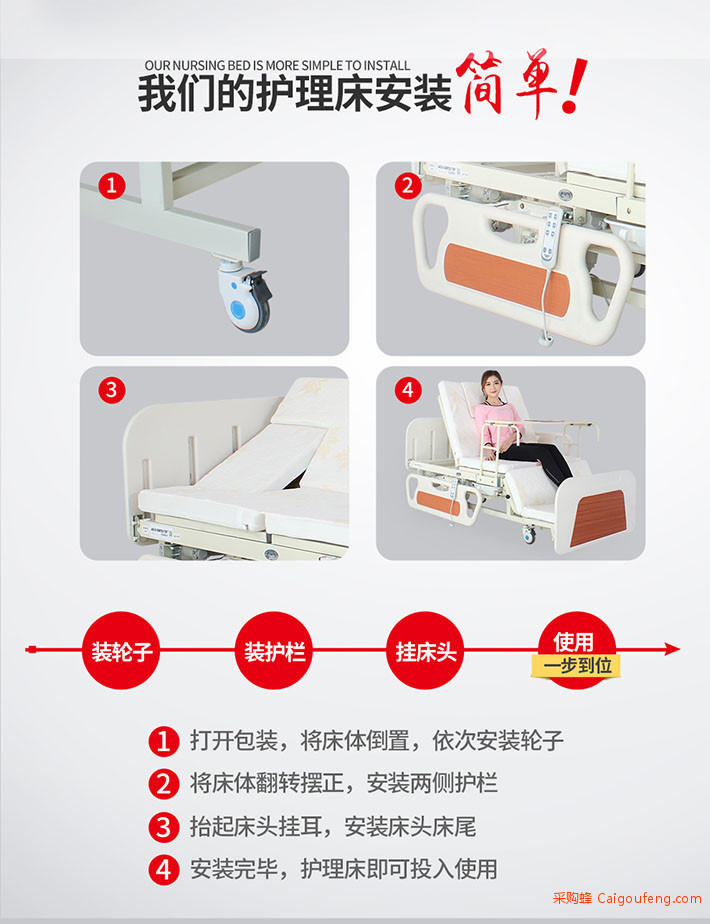 OUR NURSING BED IS MORE SIMPLE TO INSTALL
我们的护理床安装简单!

1

2

3

4

装轮子
装护栏
挂床头
使用
一步到位

1 打开包装，将床体倒置，依次安装轮子
2 将床体翻转摆正，安装两侧护栏
3 抬起床头挂耳，安装床头床尾
4 安装完毕，护理床即可投入使用

采购蜂 Caigoufeng.com