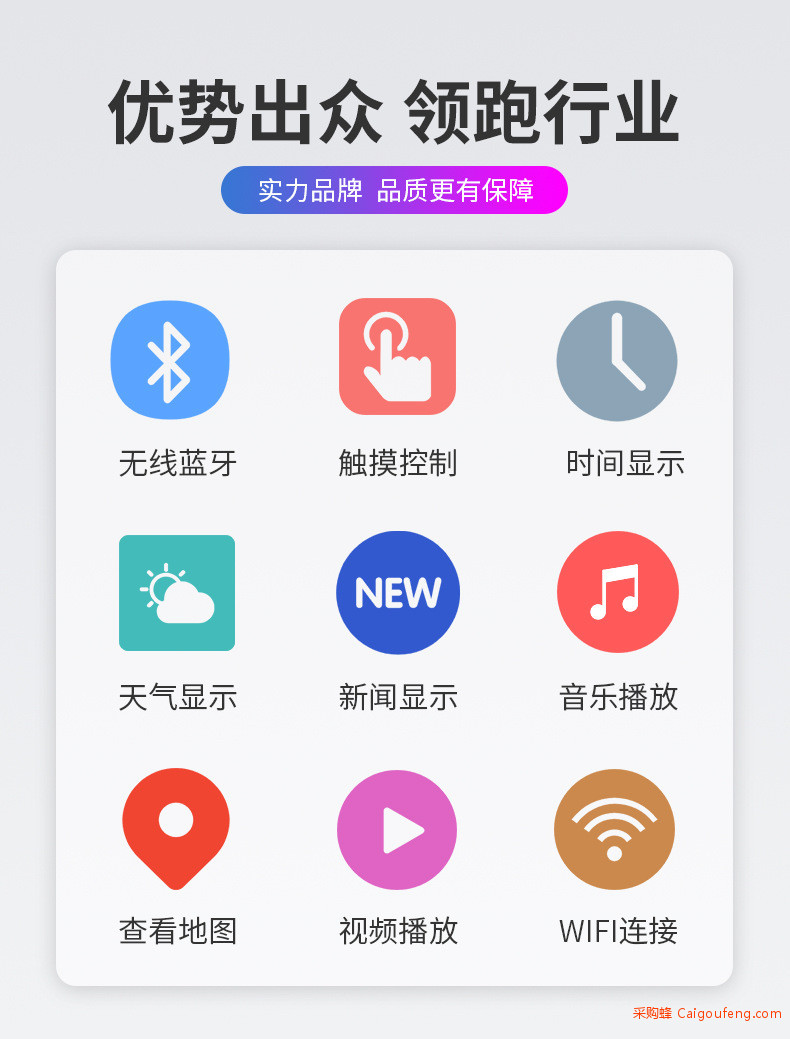 优势出众 领跑行业

实力品牌 品质更有保障

无线蓝牙

触摸控制

时间显示

天气显示

NEW

新闻显示

音乐播放

查看地图

视频播放

WIFI连接

采购蜂 Caigoufeng.com